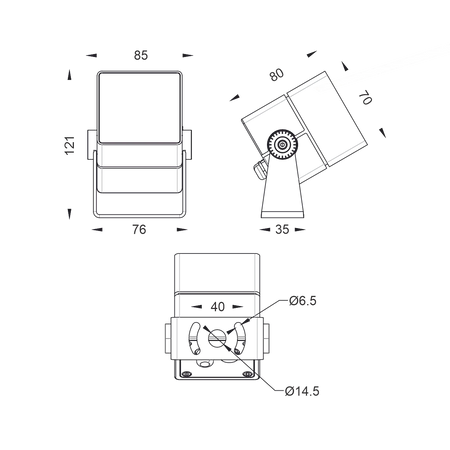 85

121

76

80

70

35

40

Ø6.5

Ø14.5